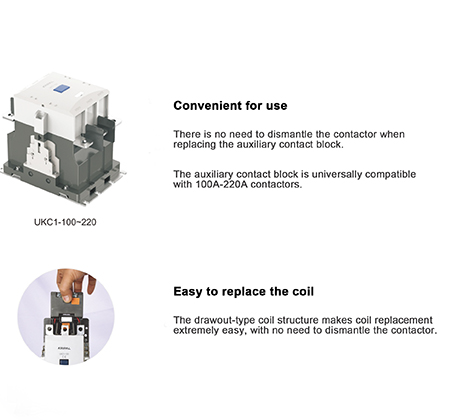 UKC1-100~220

Convenient for use

There is no need to dismantle the contactor when replacing the auxiliary contact block.

The auxiliary contact block is universally compatible with 100A-220A contactors.

Easy to replace the coil

The drawout-type coil structure makes coil replacement extremely easy, with no need to dismantle the contactor.