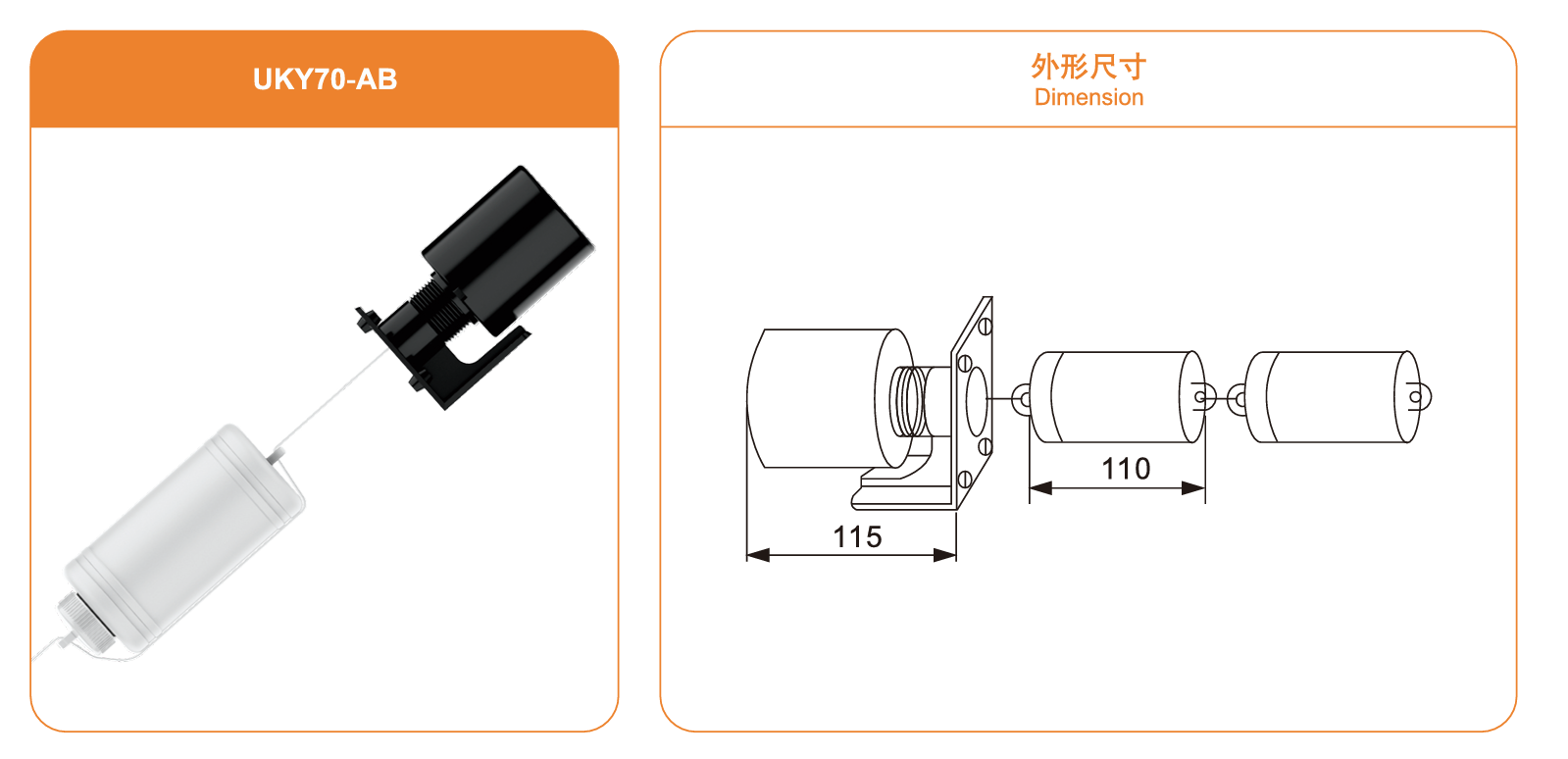 UKY70-AB

外形尺寸
Dimension

110

115