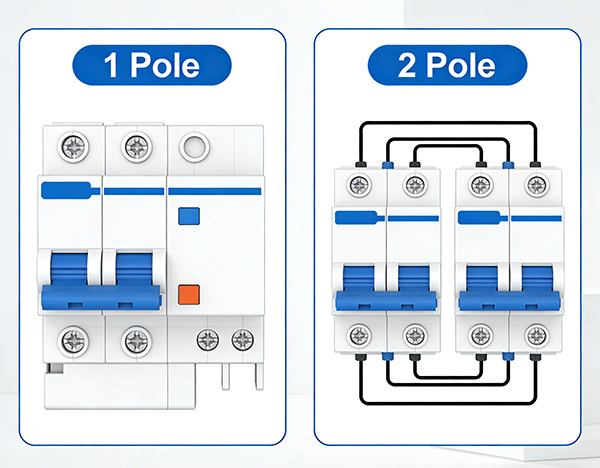 1 Pole

2 Pole